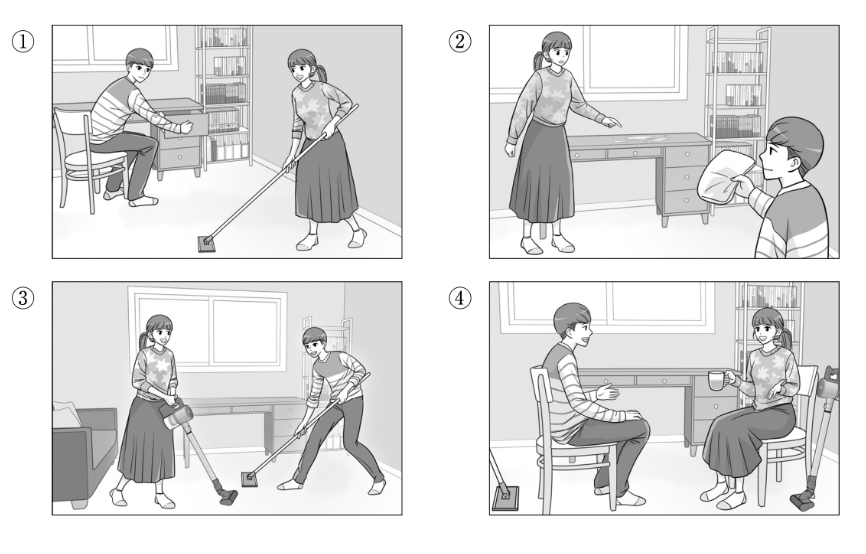 ①

②

③

④