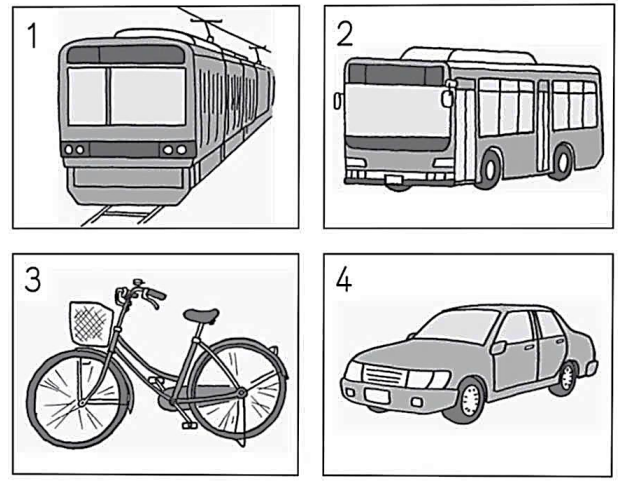 1

2

3

4